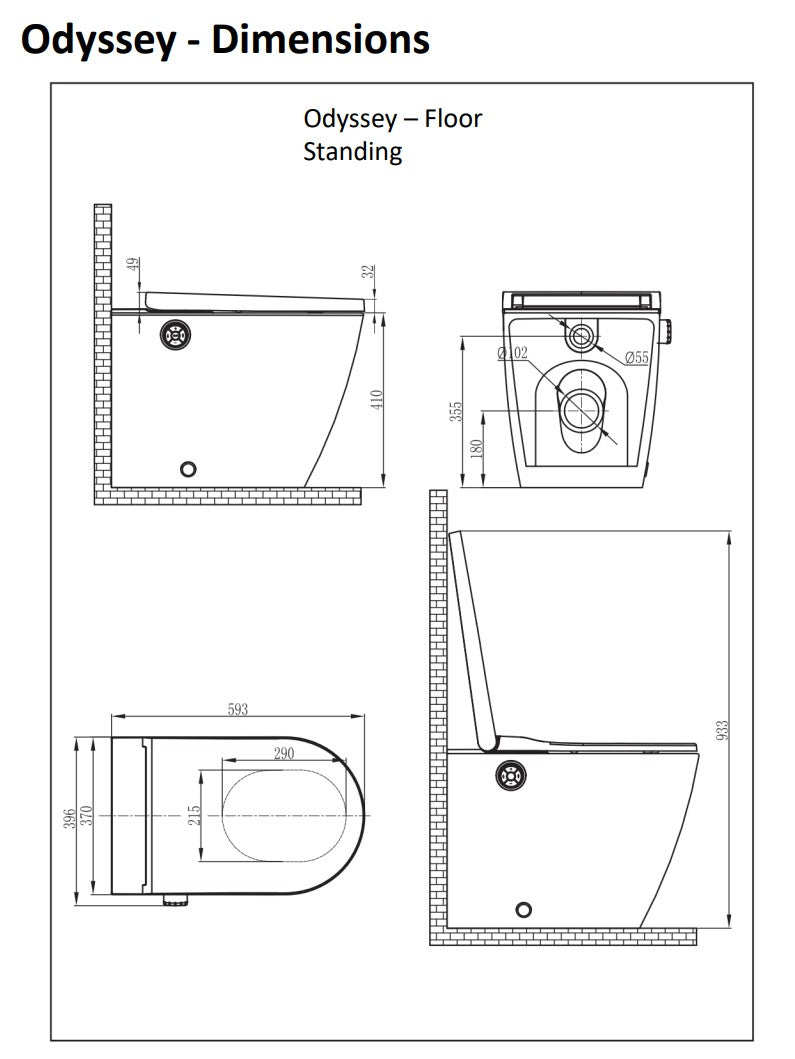 Odyssey - Dimensions

Odyssey – Floor Standing

49

32

410

Ø102

Ø55

355

180

593

290

396

370

215

933